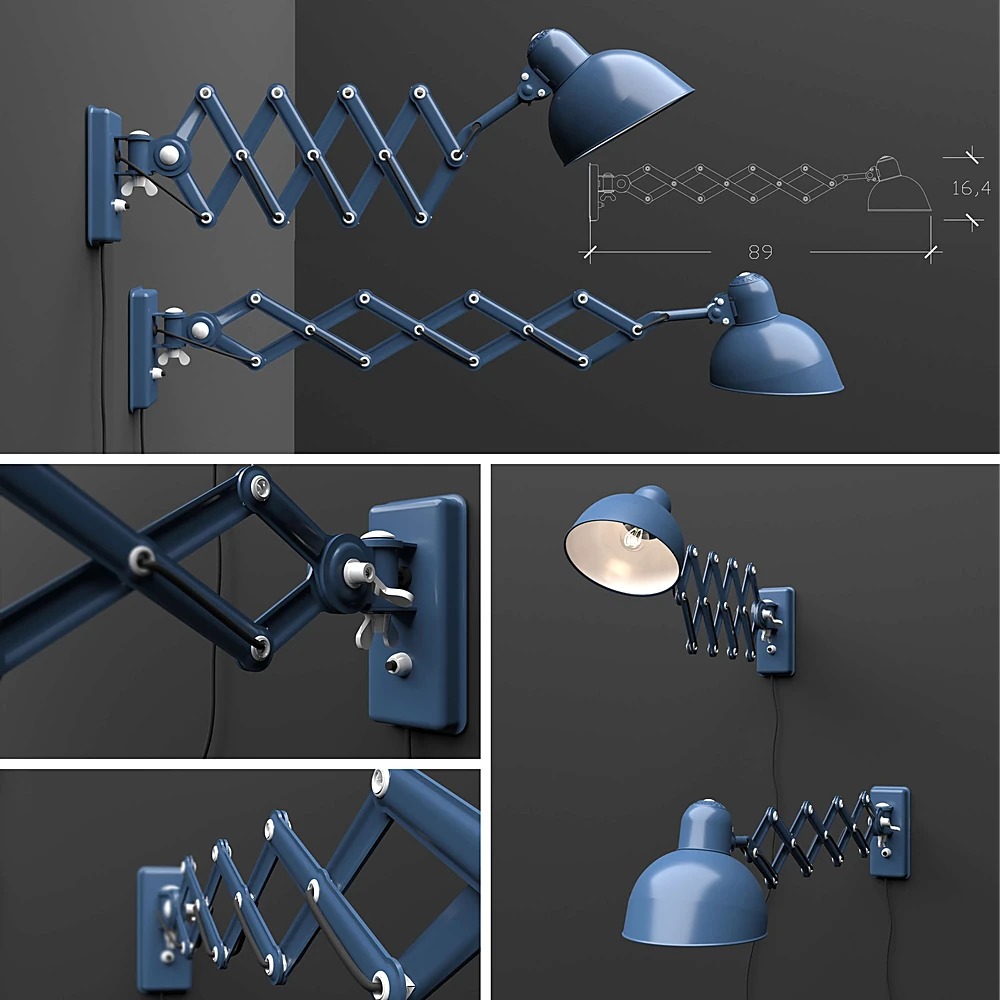 16,4

89