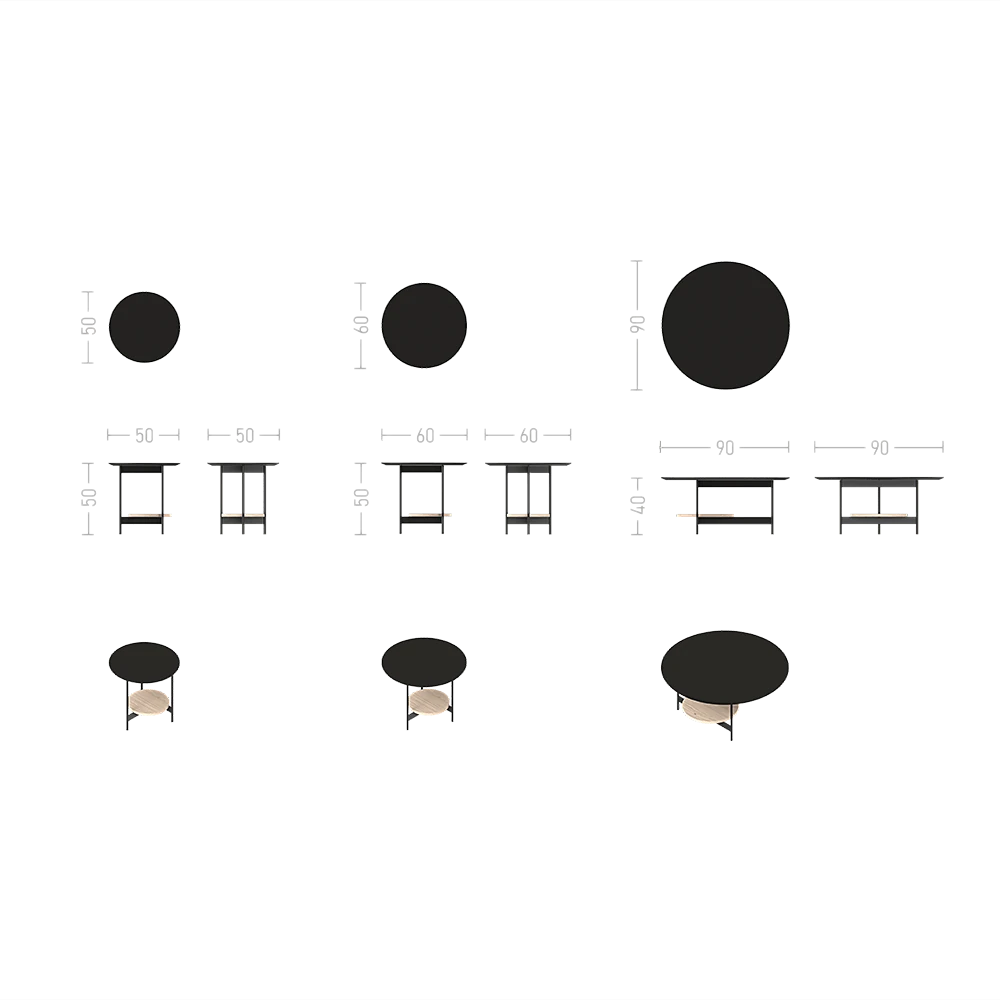 50

60

90

50 50

60 60

90 90

50

50

40